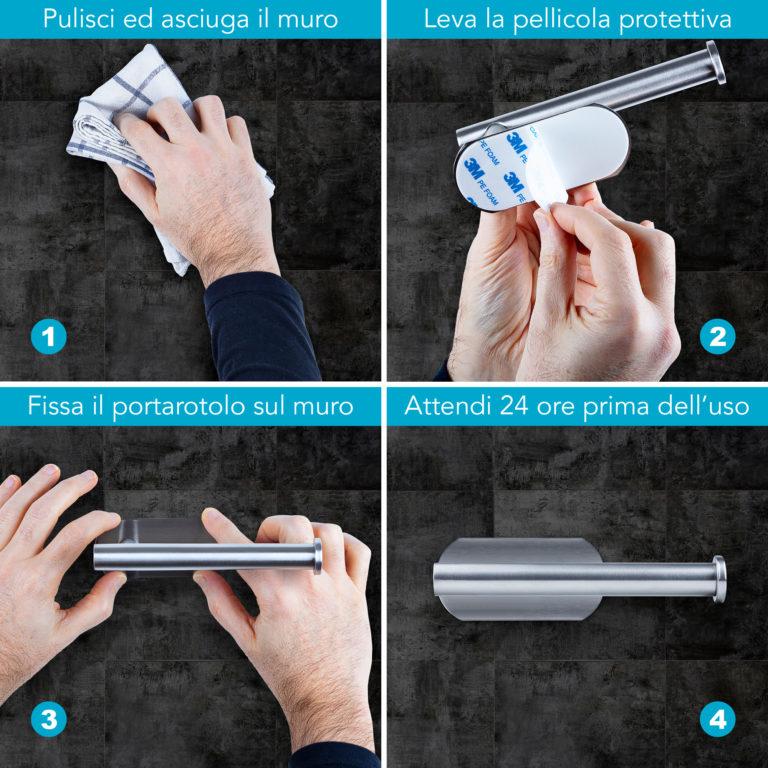 Pulisci ed asciuga il muro

1

Leva la pellicola protettiva

3M PE FOAM 3M PE FOAM

2

Fissa il portarotolo sul muro

3

Attendi 24 ore prima dell'uso

4